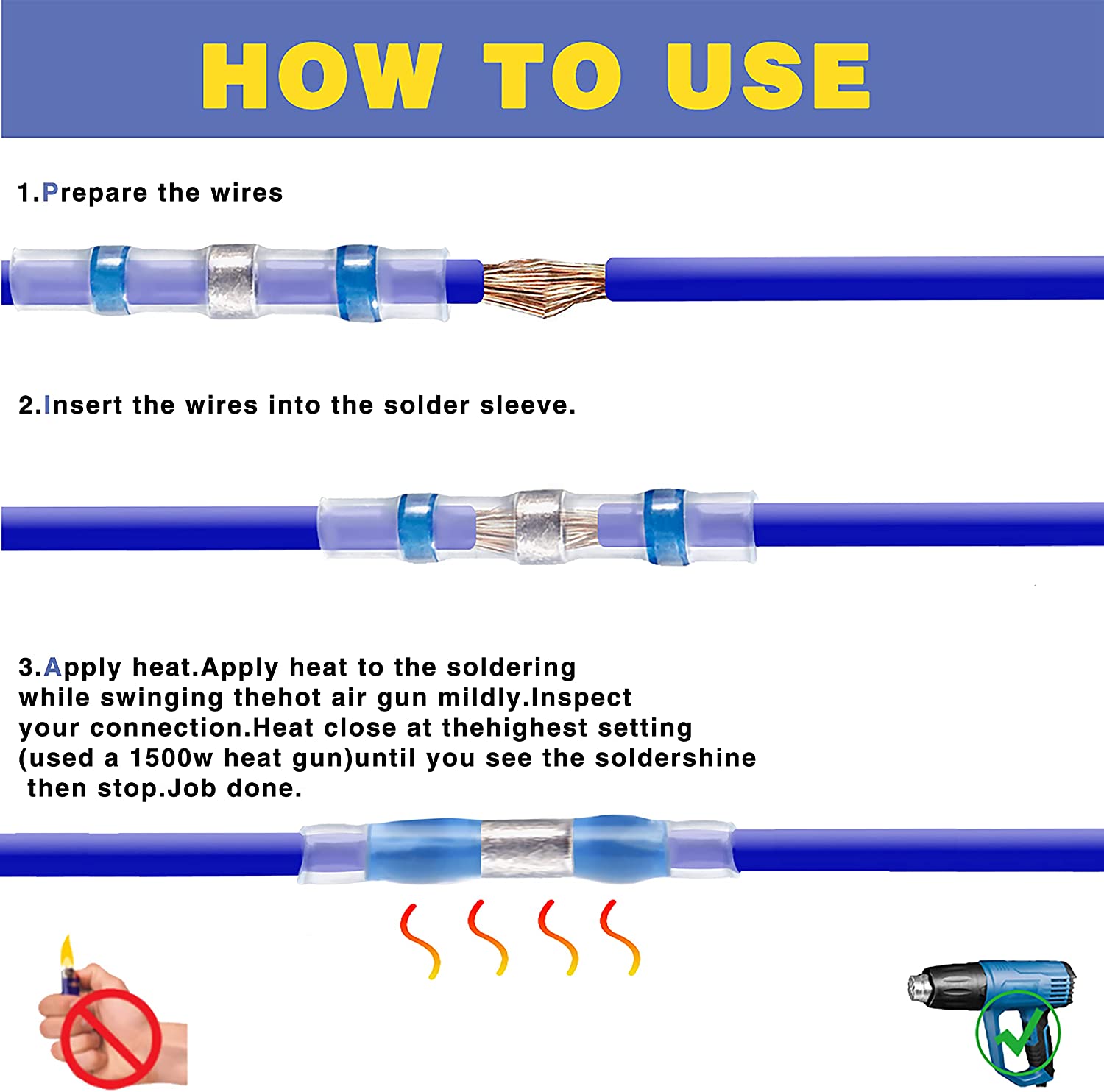 HOW TO USE

1.Prepare the wires

2.Insert the wires into the solder sleeve.

3.Apply heat.Apply heat to the soldering while swinging thehot air gun mildly.Inspect your connection.Heat close at thehighest setting (used a 1500w heat gun)until you see the soldershine then stop.Job done.